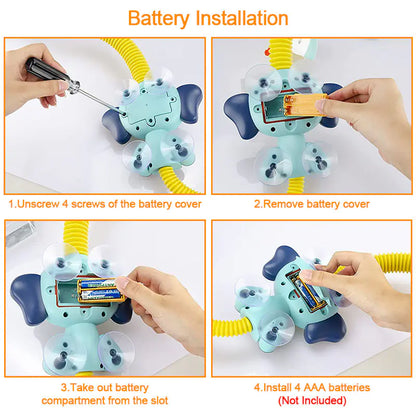 Battery Installation

1.Unscrew 4 screws of the battery cover

2.Remove battery cover

3.Take out battery compartment from the slot

4.Install 4 AAA batteries
(Not Included)